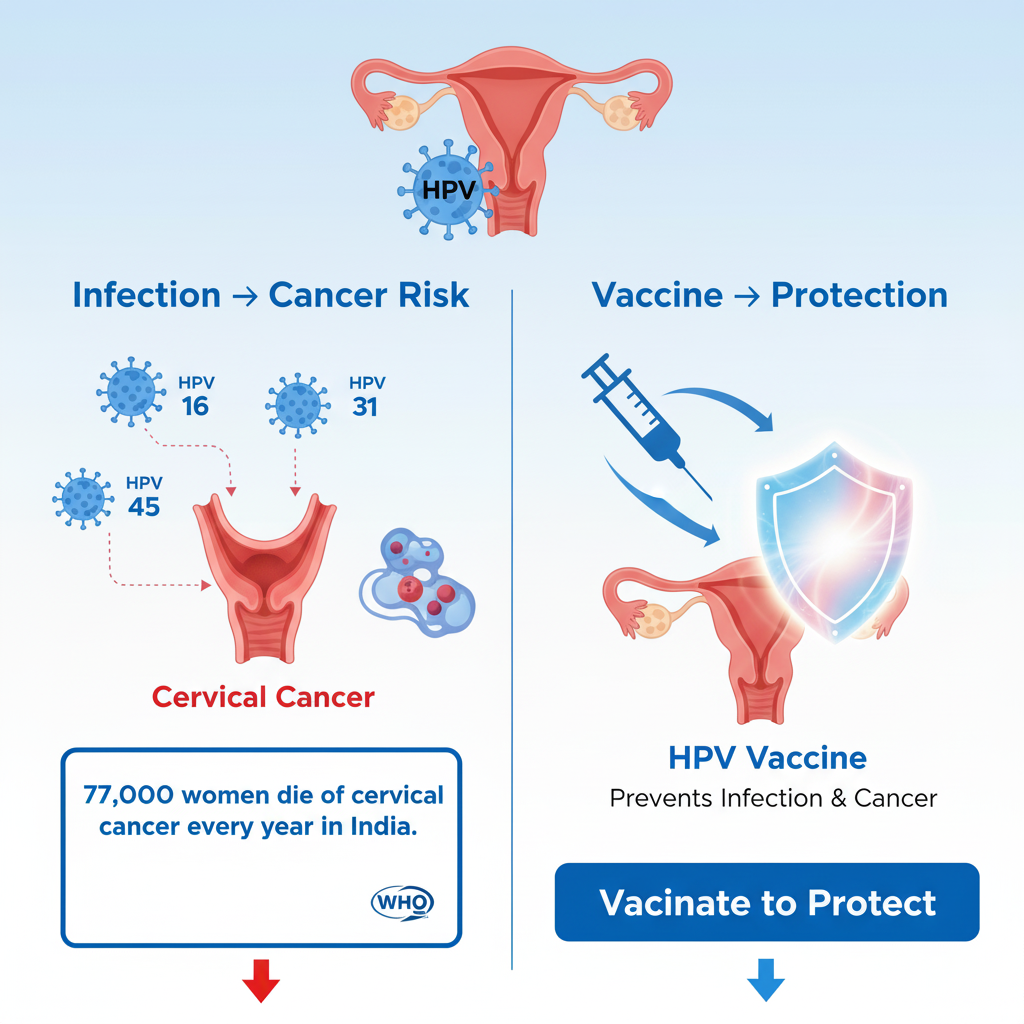 HPV

Infection → Cancer Risk

HPV 16

HPV 31

HPV 45

Cervical Cancer

77,000 women die of cervical cancer every year in India.

WHO

Vaccine → Protection

HPV Vaccine

Prevents Infection & Cancer

Vacinate to Protect